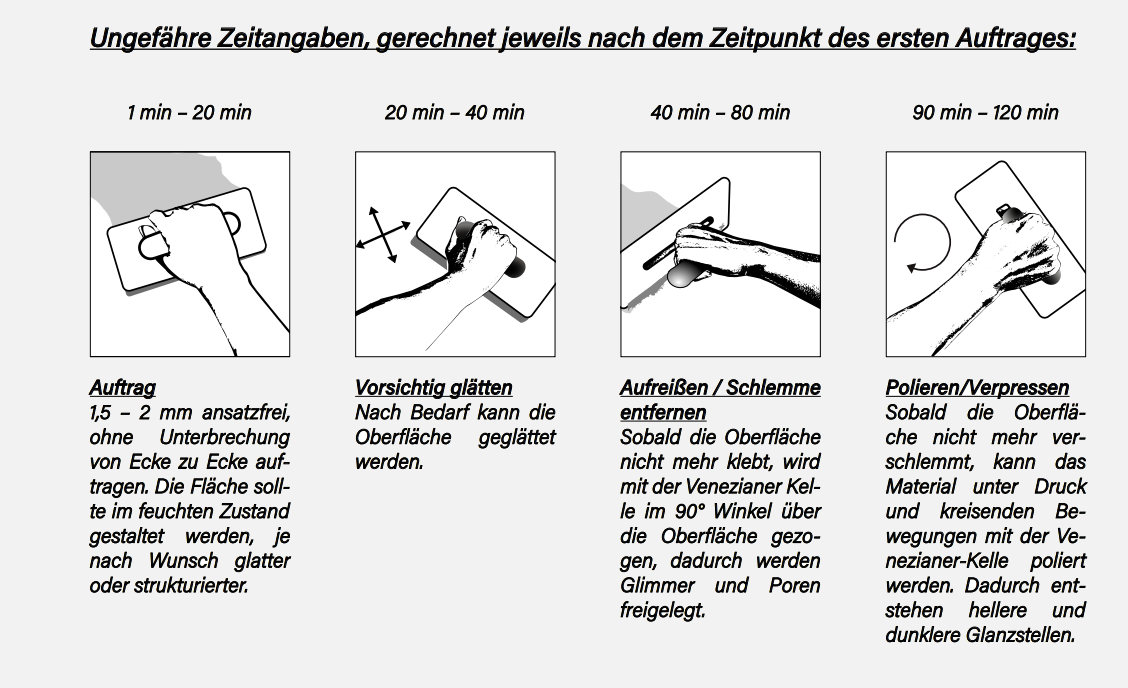 Ungefähre Zeitangaben, gerechnet jeweils nach dem Zeitpunkt des ersten Auftrages:

1 min – 20 min

Auftrag
1,5 – 2 mm ansatzfrei, ohne Unterbrechung von Ecke zu Ecke auftragen. Die Fläche sollte im feuchten Zustand gestaltet werden, je nach Wunsch glatter oder strukturierter.

20 min – 40 min

Vorsichtig glätten
Nach Bedarf kann die Oberfläche geglättet werden.

40 min – 80 min

Aufreißen / Schlemme entfernen
Sobald die Oberfläche nicht mehr klebt, wird mit der Venezianer Kelle im 90° Winkel über die Oberfläche gezogen, dadurch werden Glimmer und Poren freigelegt.

90 min – 120 min

Polieren/Verpressen
Sobald die Oberfläche nicht mehr verschlemmt, kann das Material unter Druck und kreisenden Bewegungen mit der Venezianer-Kelle poliert werden. Dadurch entstehen hellere und dunklere Glanzstellen.